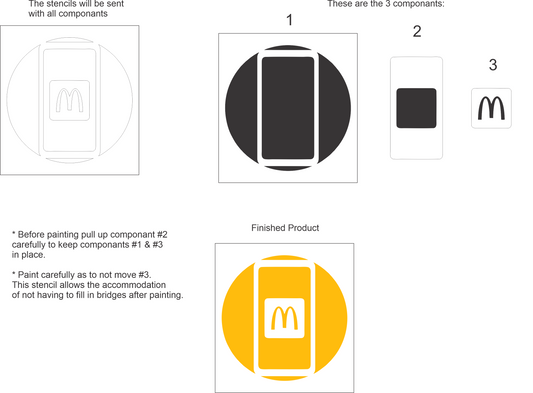 The stencils will be sent with all componants

These are the 3 componants:

1

2

3

* Before painting pull up componant #2 carefully to keep componants #1 & #3 in place.

* Paint carefully as to not move #3. This stencil allows the accommodation of not having to fill in bridges after painting.

Finished Product